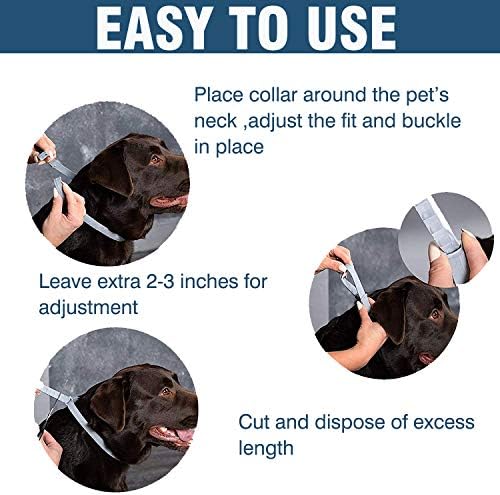 EASY TO USE

Place collar around the pet's neck ,adjust the fit and buckle in place

Leave extra 2-3 inches for adjustment

Cut and dispose of excess length