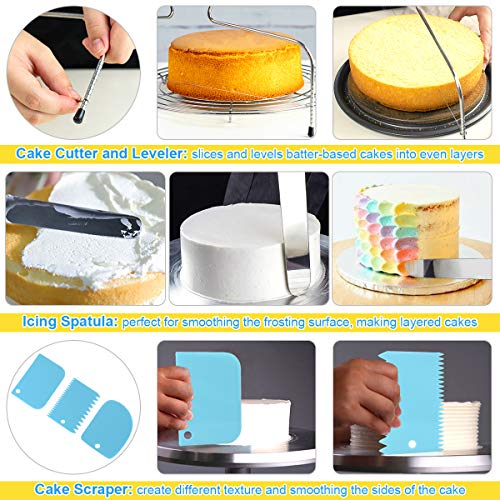 Cake Cutter and Leveler: slices and levels batter-based cakes into even layers

Icing Spatula: perfect for smoothing the frosting surface, making layered cakes

Cake Scraper: create different texture and smoothing the sides of the cake