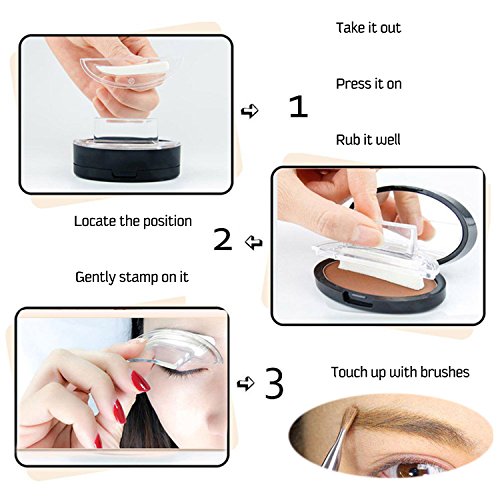 Take it out

Press it on

1

Rub it well

Locate the position

2

Gently stamp on it

3

Touch up with brushes