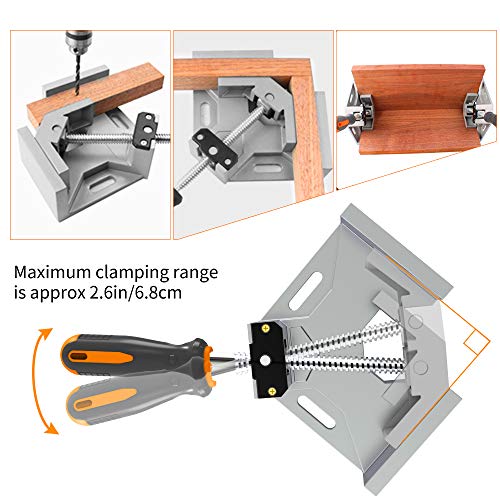 Maximum clamping range is approx 2.6in/6.8cm