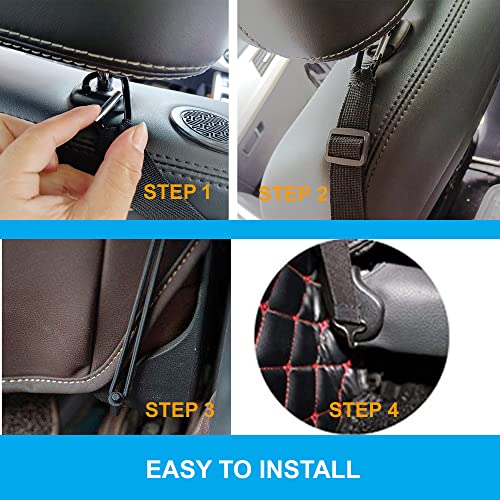 STEP 1

STEP 2

STEP 3

STEP 4

EASY TO INSTALL