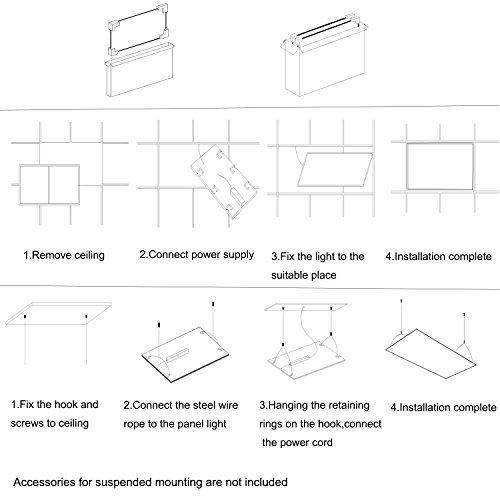 1.Remove ceiling

2.Connect power supply

3.Fix the light to the suitable place

4.Installation complete

1.Fix the hook and screws to ceiling

2.Connect the steel wire rope to the panel light

3.Hanging the retaining rings on the hook,connect the power cord

4.Installation complete

Accessories for suspended mounting are not included