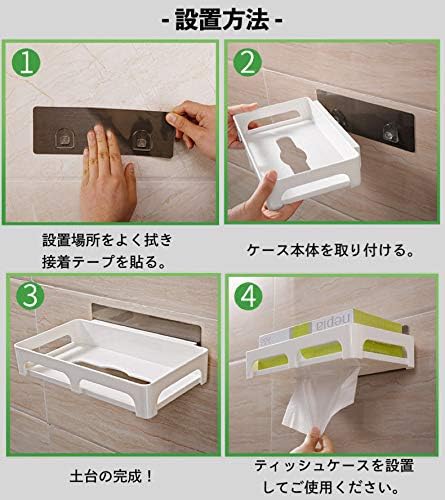 - 設置方法 -

1

設置場所をよく拭き接着テープを貼る。

2

ケース本体を取り付ける。

3

土台の完成！

4

nepia

ティッシュケースを設置してご使用ください。