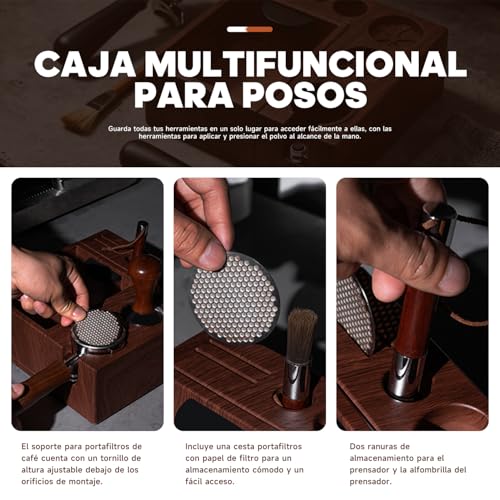 CAJA MULTIFUNCIONAL PARA POSOS

Guarda todas tus herramientas en un solo lugar para acceder fácilmente a ellas, con las herramientas para aplicar y presionar el polvo al alcance de la mano.

El soporte para portafiltros de café cuenta con un tornillo de altura ajustable debajo de los orificios de montaje.

Incluye una cesta portafiltros con papel de filtro para un almacenamiento cómodo y un fácil acceso.

Dos ranuras de almacenamiento para el prensador y la alfombrilla del prensador.