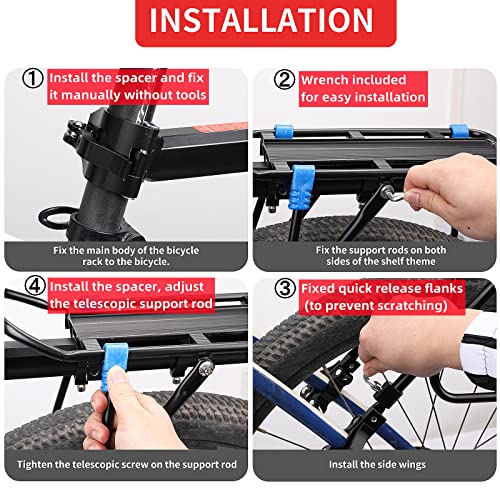 INSTALLATION

① Install the spacer and fix it manually without tools

Fix the main body of the bicycle rack to the bicycle.

② Wrench included for easy installation

Fix the support rods on both sides of the shelf theme

④ Install the spacer, adjust the telescopic support rod

Tighten the telescopic screw on the support rod

③ Fixed quick release flanks (to prevent scratching)

Install the side wings