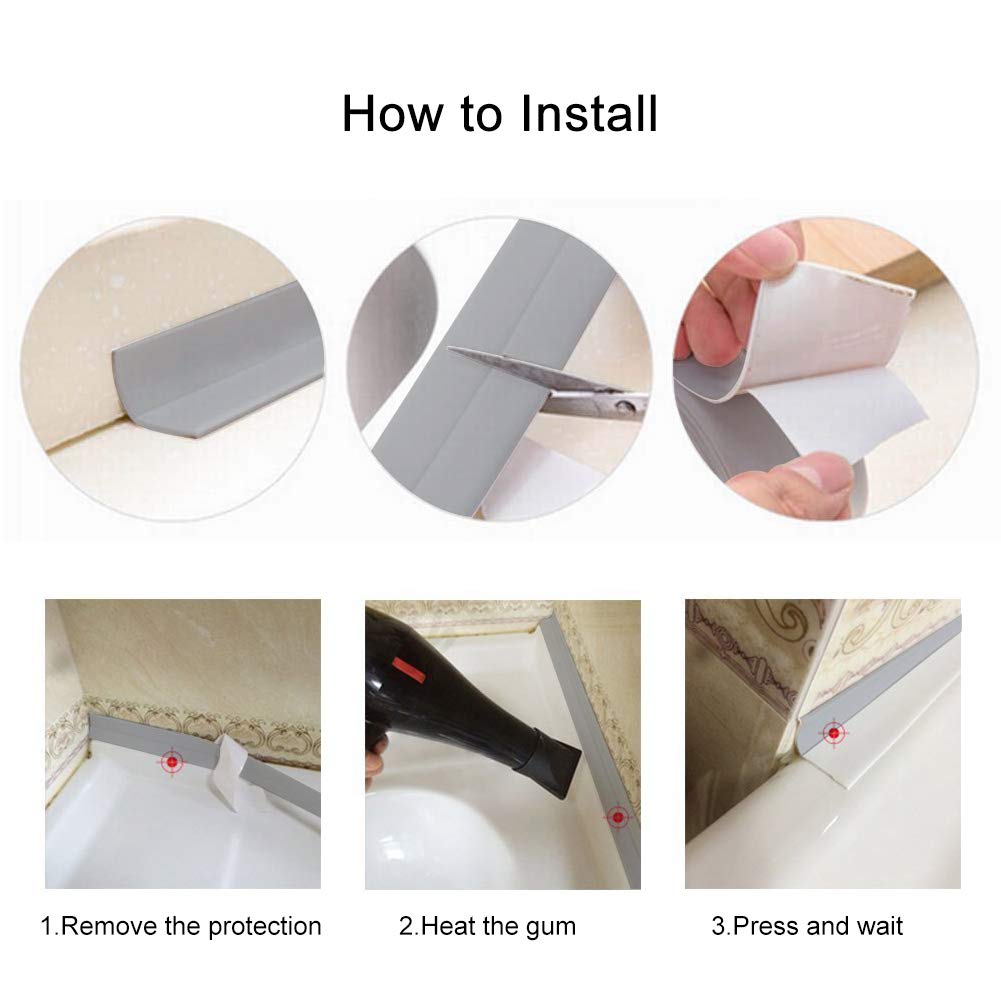 How to Install

1.Remove the protection

2.Heat the gum

3.Press and wait