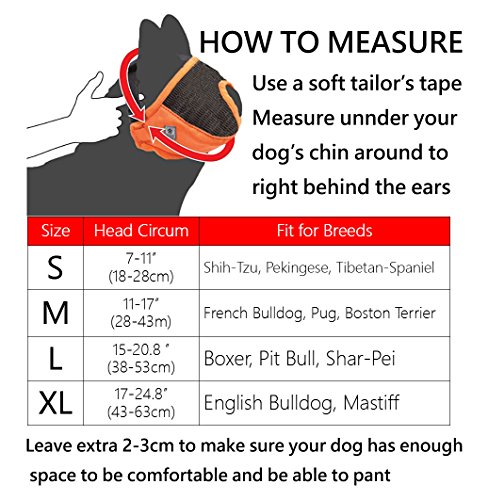 HOW TO MEASURE

Use a soft tailor's tape
Measure unnder your dog's chin around to right behind the ears

| Size | Head Circum | Fit for Breeds |
|---|---|---|
| S | 7-11" (18-28cm) | Shih-Tzu, Pekingese, Tibetan-Spaniel |
| M | 11-17" (28-43m) | French Bulldog, Pug, Boston Terrier |
| L | 15-20.8 " (38-53cm) | Boxer, Pit Bull, Shar-Pei |
| XL | 17-24.8" (43-63cm) | English Bulldog, Mastiff |

Leave extra 2-3cm to make sure your dog has enough space to be comfortable and be able to pant