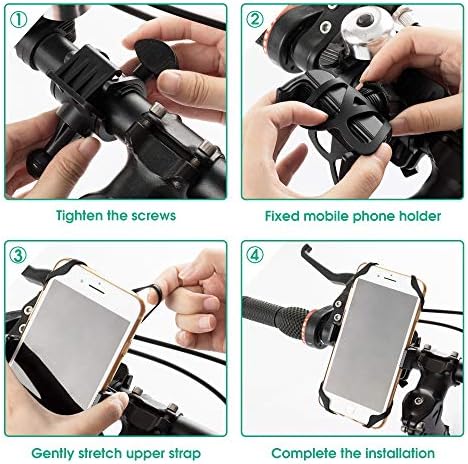 ①

Tighten the screws

②

Fixed mobile phone holder

③

Gently stretch upper strap

④

Complete the installation