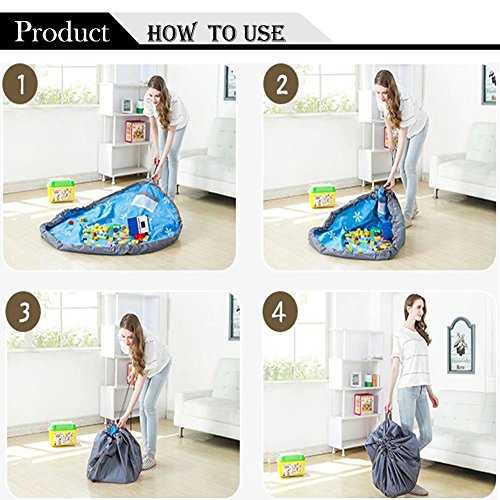 Product HOW TO USE

1

2

3

4