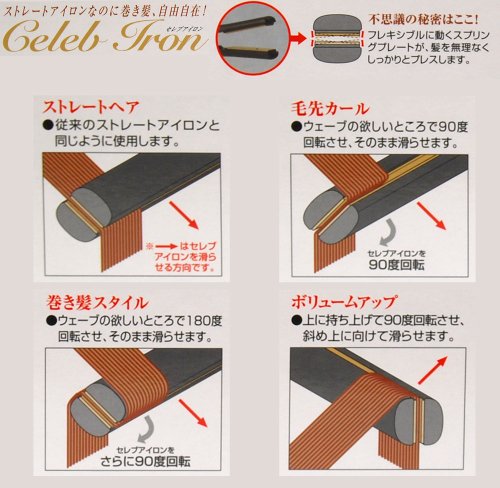 ストレートアイロンなのに巻き髪、自由自在!
Celeb Iron セレブアイロン

不思議の秘密はここ!
フレキシブルに動くスプリングプレートが、髪を無理なくしっかりとプレスします。

ストレートヘア
●従来のストレートアイロンと同じように使用します。

※ → はセレブアイロンを滑らせる方向です。

毛先カール
●ウェーブの欲しいところで90度回転させ、そのまま滑らせます。

セレブアイロンを
90度回転

巻き髪スタイル
●ウェーブの欲しいところで180度回転させ、そのまま滑らせます。

セレブアイロンを
さらに90度回転

ボリュームアップ
●上に持ち上げて90度回転させ、斜め上に向けて滑らせます。