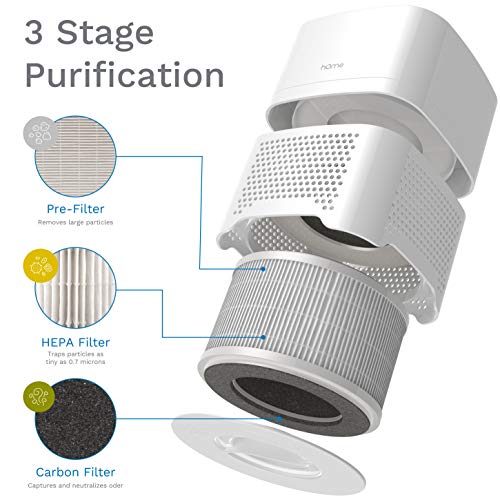 3 Stage Purification

hOme

Pre-Filter
Removes large particles

HEPA Filter
Traps particles as tiny as 0.7 microns

Carbon Filter
Captures and neutralizes oder