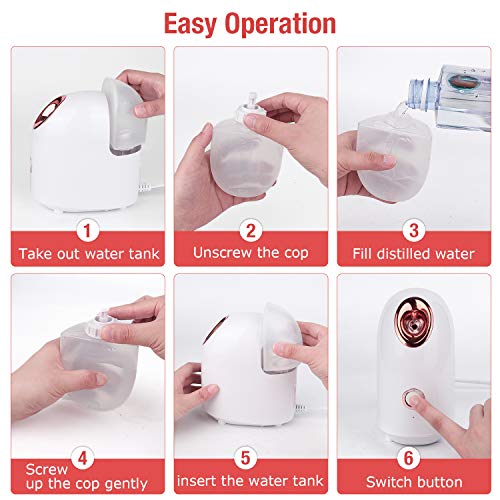 Easy Operation

1
Take out water tank

2
Unscrew the cop

3
Fill distilled water

4
Screw up the cop gently

5
insert the water tank

6
Switch button