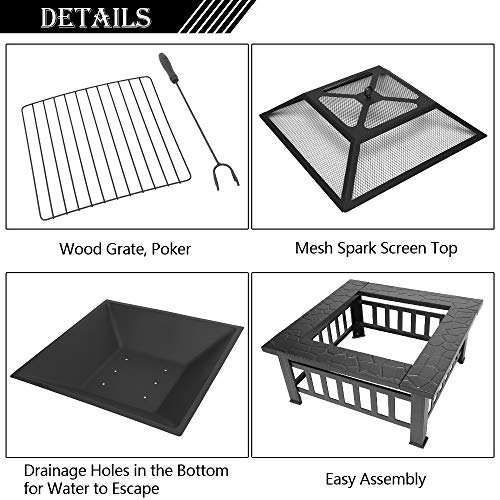 DETAILS

Wood Grate, Poker

Mesh Spark Screen Top

Drainage Holes in the Bottom for Water to Escape

Easy Assembly