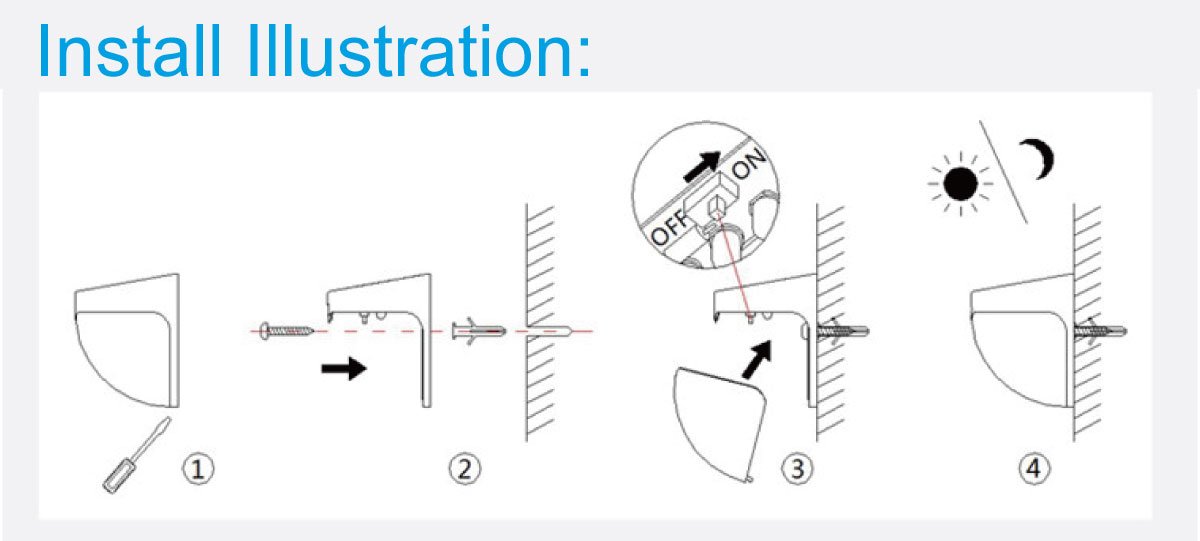 Install Illustration:

OFF ON

①

②

③

④