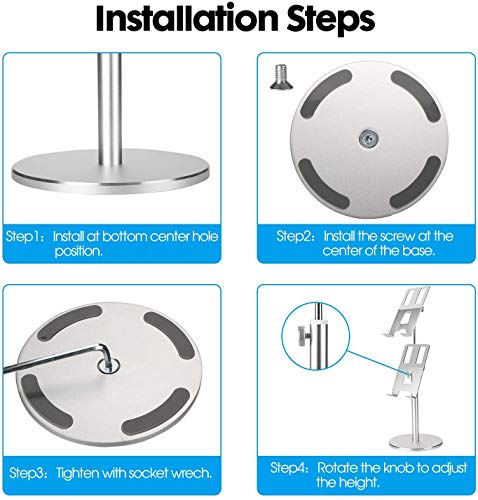 Installation Steps

Step1: Install at bottom center hole position.

Step2: Install the screw at the center of the base.

Step3: Tighten with socket wrech.

Step4: Rotate the knob to adjust the height.