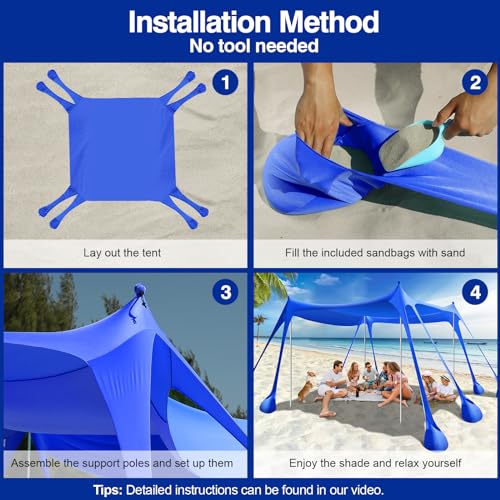 Installation Method
No tool needed

1
Lay out the tent

2
Fill the included sandbags with sand

3
Assemble the support poles and set up them

4
Enjoy the shade and relax yourself

Tips: Detailed instructions can be found in our video.