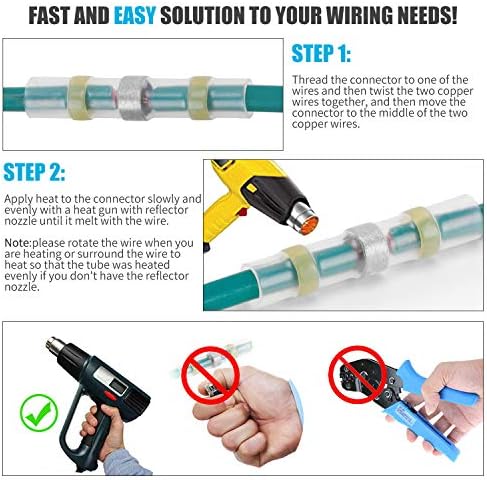 FAST AND EASY SOLUTION TO YOUR WIRING NEEDS!

STEP 1:

Thread the connector to one of the wires and then twist the two copper wires together, and then move the connector to the middle of the two copper wires.

STEP 2:

Apply heat to the connector slowly and evenly with a heat gun with reflector nozzle until it melt with the wire.

Note:please rotate the wire when you are heating or surround the wire to heat so that the tube was heated evenly if you don't have the reflector nozzle.