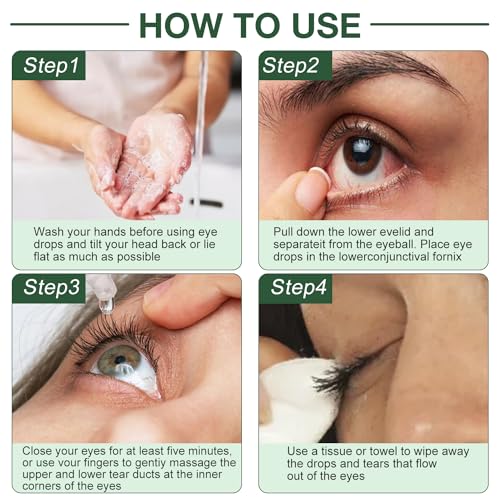 HOW TO USE

Step1

Wash your hands before using eye drops and tilt your head back or lie flat as much as possible

Step2

Pull down the lower evelid and separateit from the eyeball. Place eye drops in the lowerconjunctival fornix

Step3

Close your eyes for at least five minutes, or use vour fingers to gentiy massage the upper and lower tear ducts at the inner corners of the eyes

Step4

Use a tissue or towel to wipe away the drops and tears that flow out of the eyes