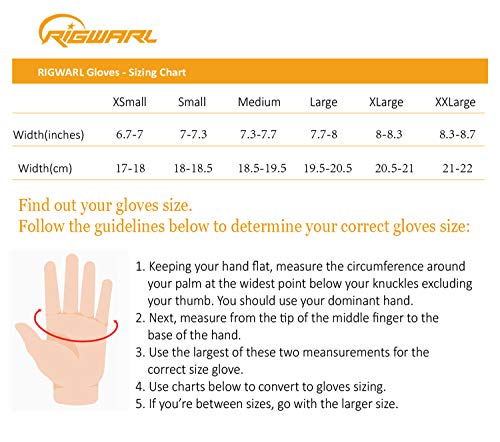 RIGWARL

RIGWARL Gloves - Sizing Chart

| | XSmall | Small | Medium | Large | XLarge | XXLarge |
|---|---|---|---|---|---|---|
| Width(inches) | 6.7-7 | 7-7.3 | 7.3-7.7 | 7.7-8 | 8-8.3 | 8.3-8.7 |
| Width(cm) | 17-18 | 18-18.5 | 18.5-19.5 | 19.5-20.5 | 20.5-21 | 21-22 |

Find out your gloves size.
Follow the guidelines below to determine your correct gloves size:

1. Keeping your hand flat, measure the circumference around your palm at the widest point below your knuckles excluding your thumb. You should use your dominant hand.
2. Next, measure from the tip of the middle finger to the base of the hand.
3. Use the largest of these two meansurements for the correct size glove.
4. Use charts below to convert to gloves sizing.
5. If you're between sizes, go with the larger size.