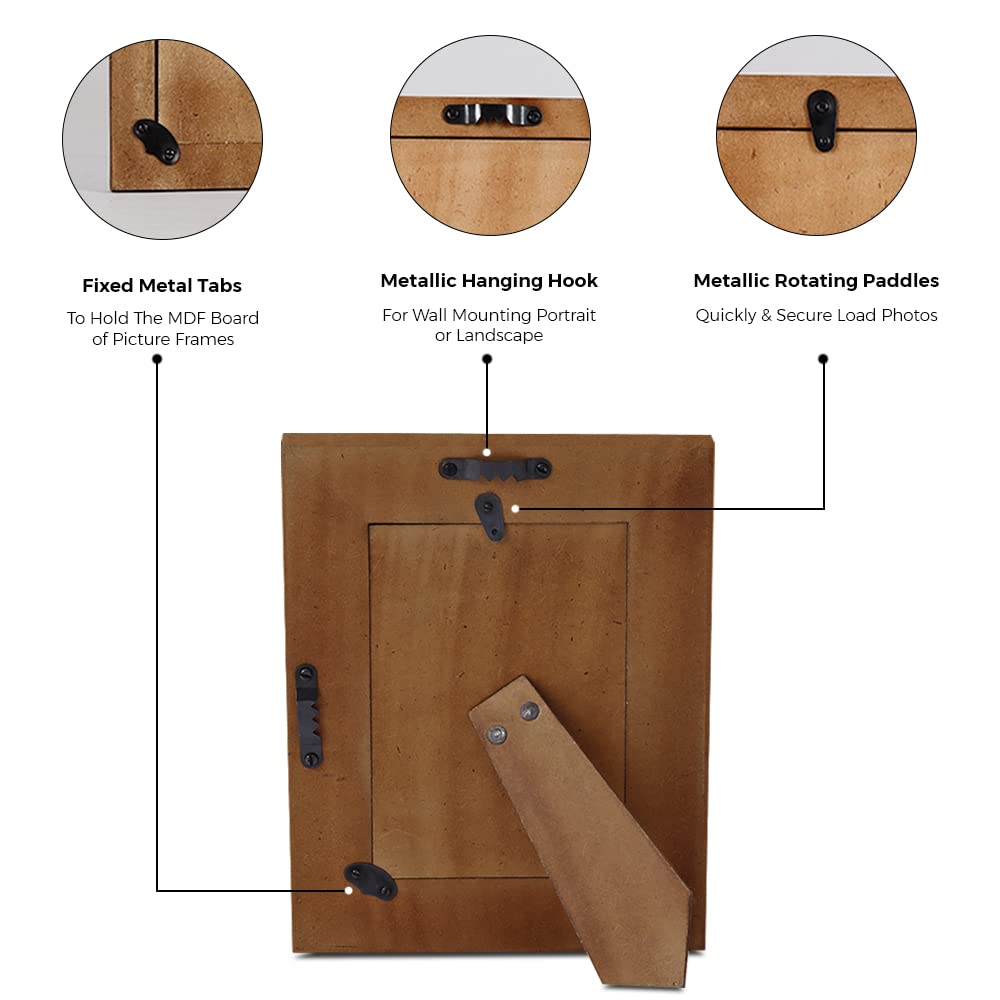 Fixed Metal Tabs
To Hold The MDF Board of Picture Frames

Metallic Hanging Hook
For Wall Mounting Portrait or Landscape

Metallic Rotating Paddles
Quickly & Secure Load Photos