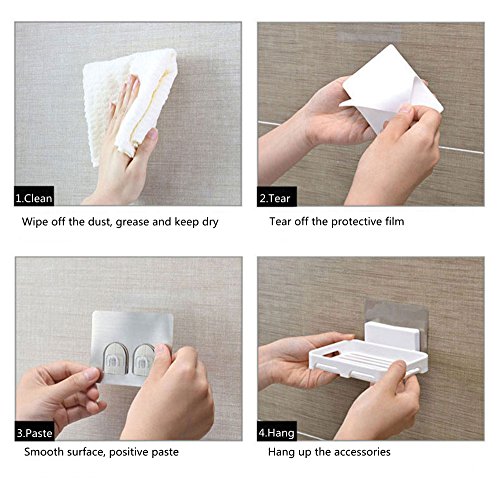 1.Clean

Wipe off the dust, grease and keep dry

2.Tear

Tear off the protective film

3.Paste

Smooth surface, positive paste

4.Hang

Hang up the accessories