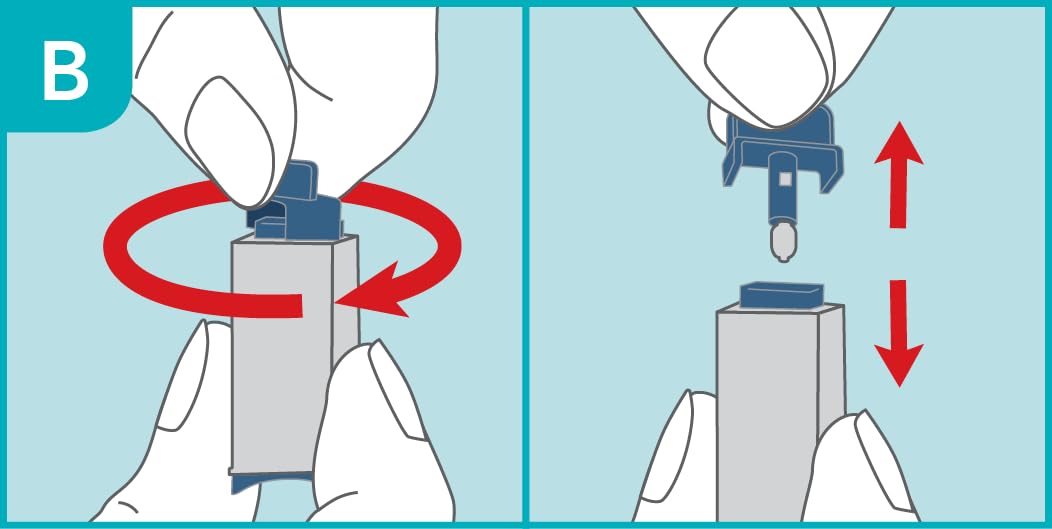 B