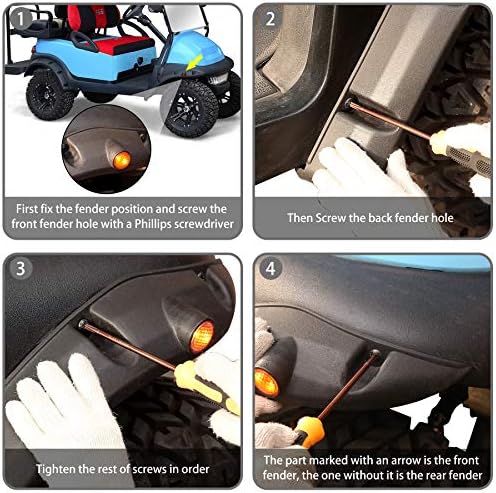 1

First fix the fender position and screw the front fender hole with a Phillips screwdriver

2

Then Screw the back fender hole

3

Tighten the rest of screws in order

4

The part marked with an arrow is the front fender, the one without it is the rear fender