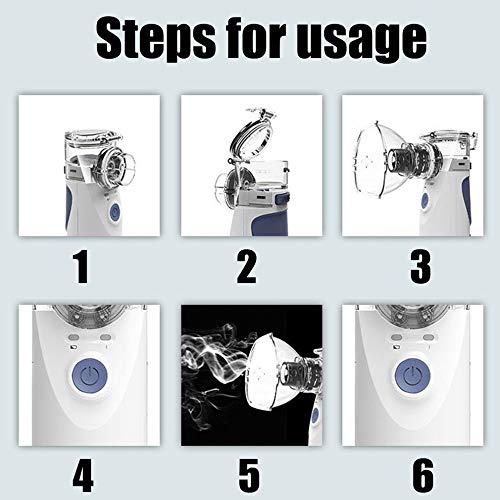 Steps for usage

1

2

3

4

5

6