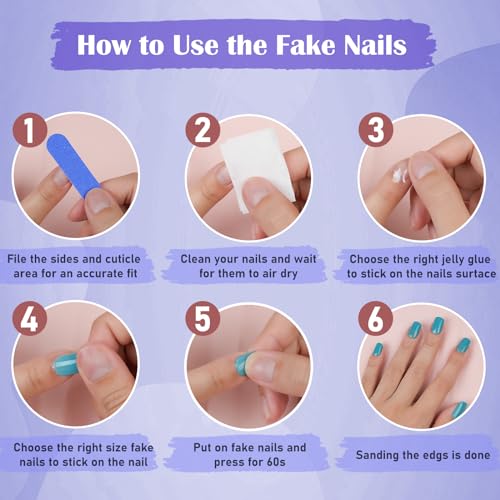 How to Use the Fake Nails

1

File the sides and cuticle area for an accurate fit

2

Clean your nails and wait for them to air dry

3

Choose the right jelly glue to stick on the nails surface

4

Choose the right size fake nails to stick on the nail

5

Put on fake nails and press for 60s

6

Sanding the edgs is done