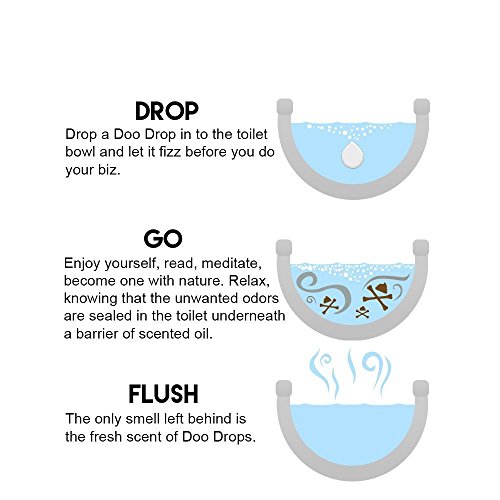 DROP
Drop a Doo Drop in to the toilet bowl and let it fizz before you do your biz.

GO
Enjoy yourself, read, meditate, become one with nature. Relax, knowing that the unwanted odors are sealed in the toilet underneath a barrier of scented oil.

FLUSH
The only smell left behind is the fresh scent of Doo Drops.