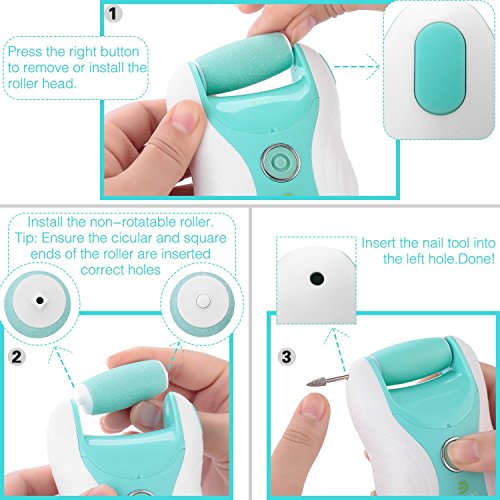 1

Press the right button to remove or install the roller head.

Install the non-rotatable roller. Tip: Ensure the cicular and square ends of the roller are inserted correct holes

2

Insert the nail tool into the left hole.Done!

3