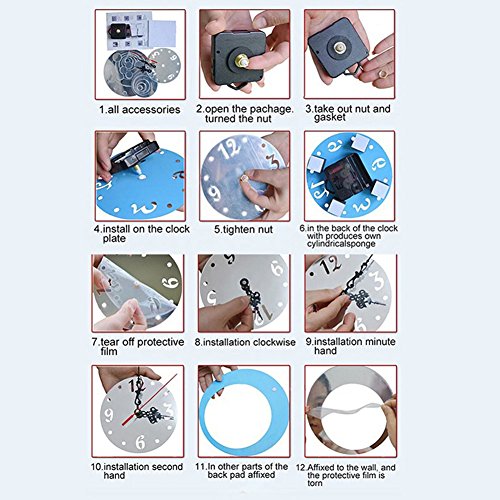 1.all accessories

2.open the pachage. turned the nut

3.take out nut and gasket

4.install on the clock plate

5.tighten nut

6.in the back of the clock with produces own cylindricalsponge

7.tear off protective film

8.installation clockwise

9.installation minute hand

10.installation second hand

11.In other parts of the back pad affixed

12.Affixed to the wall, and the protective film is torn