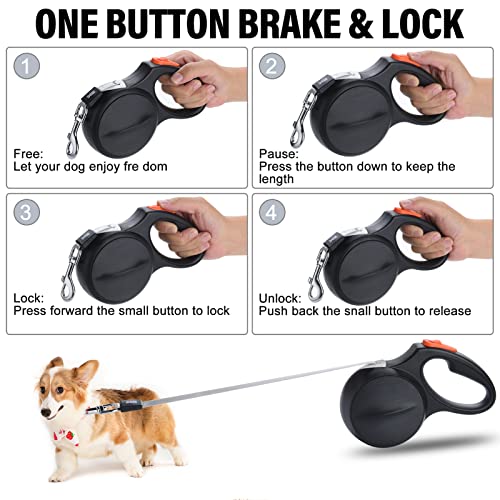 ONE BUTTON BRAKE & LOCK

1

Free:
Let your dog enjoy fre dom

2

Pause:
Press the button down to keep the length

3

Lock:
Press forward the small button to lock

4

Unlock:
Push back the snall button to release