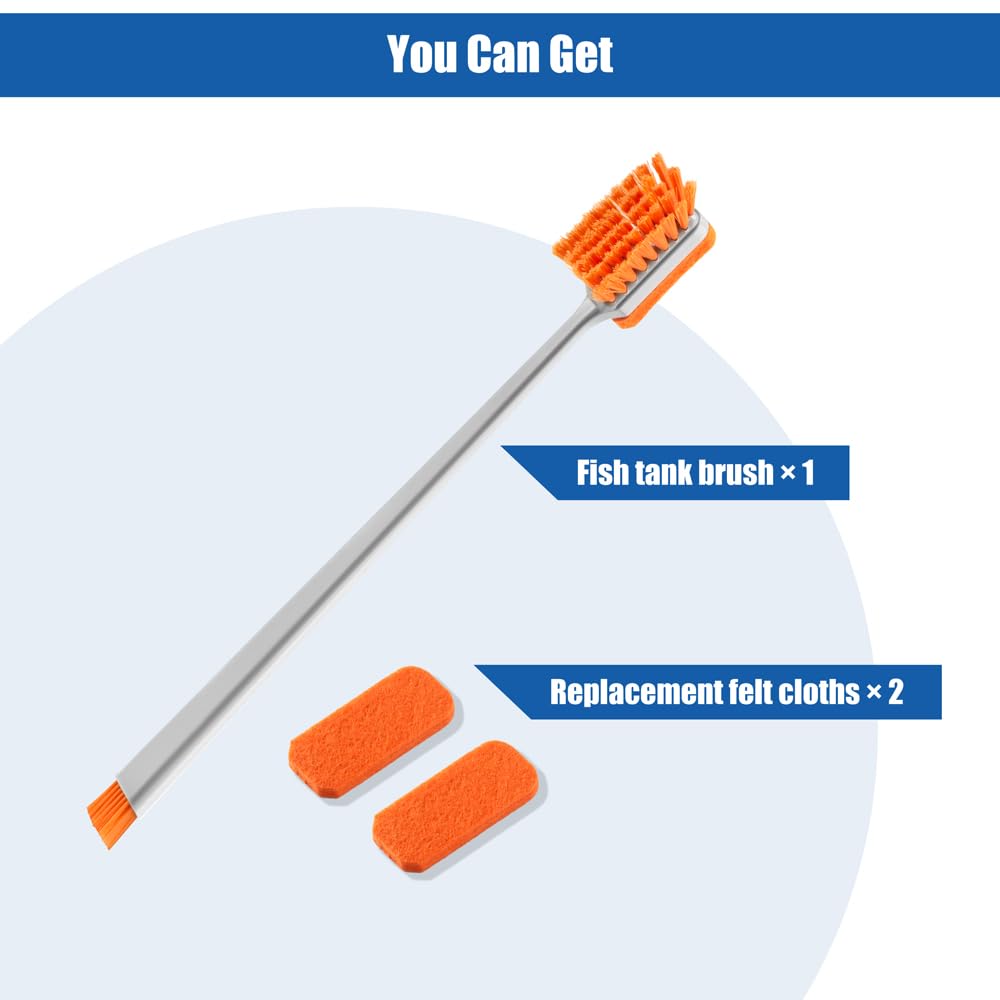 You Can Get

Fish tank brush × 1

Replacement felt cloths × 2