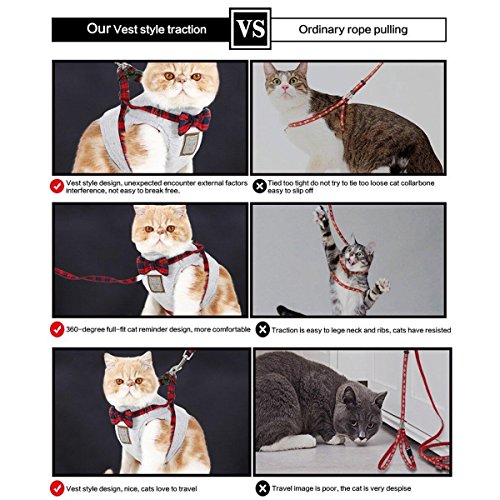 Our Vest style traction

VS

Ordinary rope pulling

Vest style design, unexpected encounter external factors interference, not easy to break free.

Tied too tight do not try to tie too loose cat collarbone easy to slip off

360-degree full-fit cat reminder design, more comfortable

Traction is easy to lege neck and ribs, cats have resisted

Vest style design, nice, cats love to travel

Travel image is poor, the cat is very despise