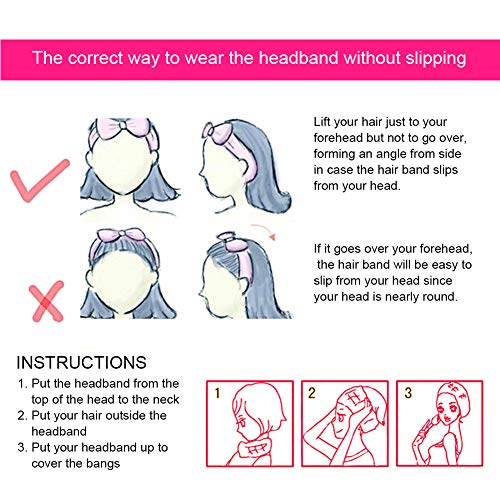 The correct way to wear the headband without slipping

Lift your hair just to your forehead but not to go over, forming an angle from side in case the hair band slips from your head.

If it goes over your forehead, the hair band will be easy to slip from your head since your head is nearly round.

INSTRUCTIONS
1. Put the headband from the top of the head to the neck
2. Put your hair outside the headband
3. Put your headband up to cover the bangs

1

2

3