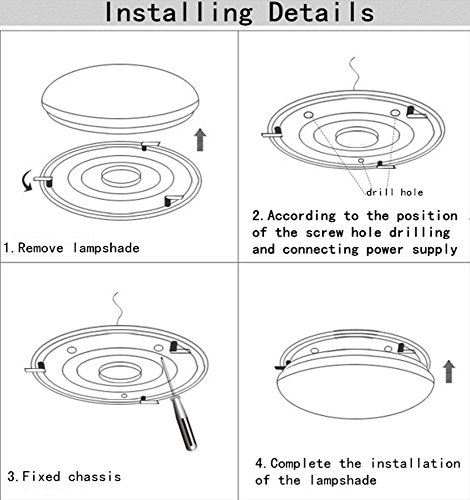 Installing Details

1. Remove lampshade

drill hole

2. According to the position of the screw hole drilling and connecting power supply

3. Fixed chassis

4. Complete the installation of the lampshade