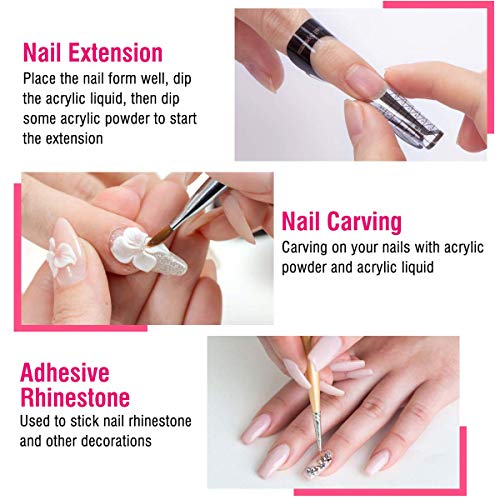 Nail Extension

Place the nail form well, dip the acrylic liquid, then dip some acrylic powder to start the extension

Nail Carving

Carving on your nails with acrylic powder and acrylic liquid

Adhesive Rhinestone

Used to stick nail rhinestone and other decorations