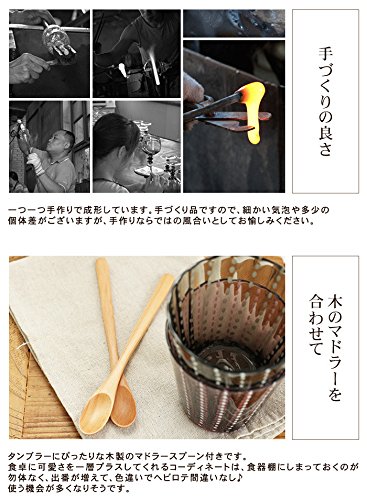 手づくりの良さ

一つ一つ手作りで成形しています。手づくり品ですので、細かい気泡や多少の個体差がございますが、手作りならではの風合いとしてお愉しみください。

木のマドラーを合わせて

タンブラーにぴったりな木製のマドラースプーン付きです。
食卓に可愛さを一層プラスしてくれるコーディネートは、食器棚にしまっておくのが勿体なく、出番が増えて、色違いでヘビロテ間違いなし♪
使う機会が多くなりそうです。