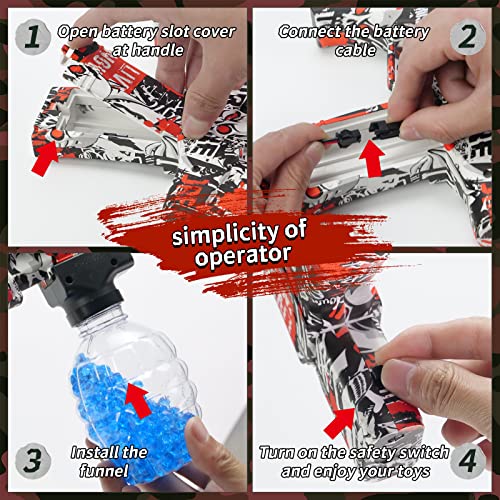 1
Open battery slot cover at handle

Connect the battery cable
2

simplicity of operator

3
Install the funnel

Turn on the safety switch and enjoy your toys
4