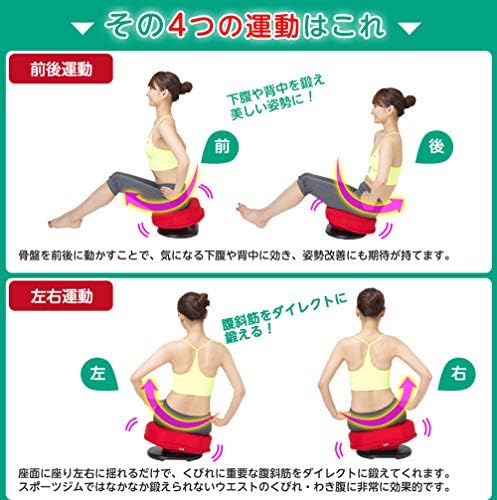 その4つの運動はこれ

前後運動

下腹や背中を鍛え美しい姿勢に！

前

後

骨盤を前後に動かすことで、気になる下腹や背中に効き、姿勢改善にも期待が持てます。

左右運動

腹斜筋をダイレクトに鍛える！

左

右

座面に座り左右に揺れるだけで、くびれに重要な腹斜筋をダイレクトに鍛えてくれます。スポーツジムではなかなか鍛えられないウエストのくびれ・わき腹に非常に効果的です。