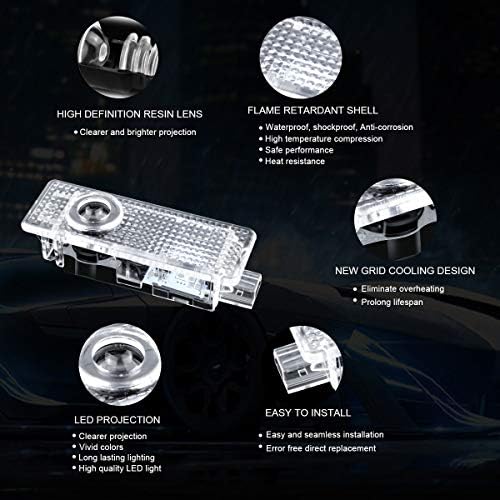 HIGH DEFINITION RESIN LENS
• Clearer and brighter projection

FLAME RETARDANT SHELL
• Waterproof, shockproof, Anti-corrosion
• High temperature compression
• Safe performance
• Heat resistance

NEW GRID COOLING DESIGN
• Eliminate overheating
• Prolong lifespan

LED PROJECTION
• Clearer projection
• Vivid colors
• Long lasting lighting
• High quality LED light

EASY TO INSTALL
• Easy and seamless installation
• Error free direct replacement