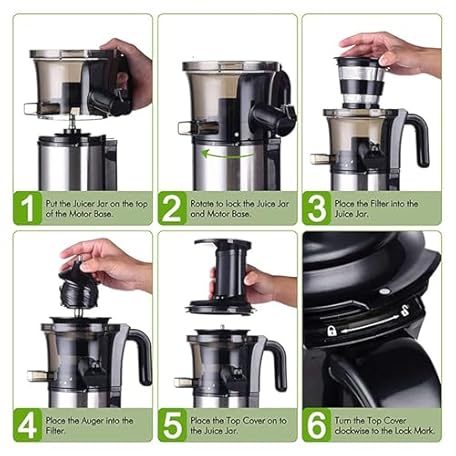 1 Put the Juicer Jar on the top of the Motor Base.

2 Rotate to lock the Juice Jar and Motor Base.

3 Place the Filter into the Juice Jar.

4 Place the Auger into the Filter.

5 Place the Top Cover on to the Juice Jar.

6 Turn the Top Cover clockwise to the Lock Mark.