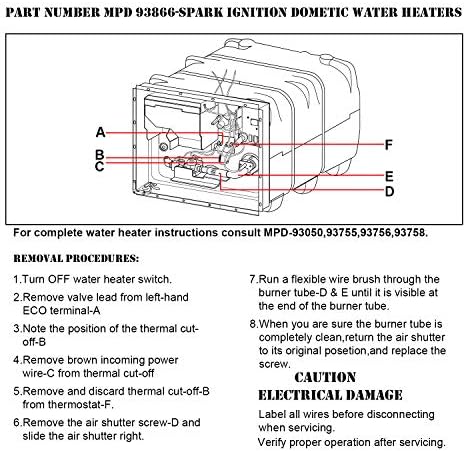 PART NUMBER MPD 93866-SPARK IGNITION DOMETIC WATER HEATERS

A
B
C
F
E
D

For complete water heater instructions consult MPD-93050,93755,93756,93758.

REMOVAL PROCEDURES:

1.Turn OFF water heater switch.

2.Remove valve lead from left-hand ECO terminal-A

3.Note the position of the thermal cut-off-B

4.Remove brown incoming power wire-C from thermal cut-off

5.Remove and discard thermal cut-off-B from thermostat-F.

6.Remove the air shutter screw-D and slide the air shutter right.

7.Run a flexible wire brush through the burner tube-D & E until it is visible at the end of the burner tube.

8.When you are sure the burner tube is completely clean,return the air shutter to its original posetion,and replace the screw.

CAUTION
ELECTRICAL DAMAGE

Label all wires before disconnecting when servicing.
Verify proper operation after servicing.