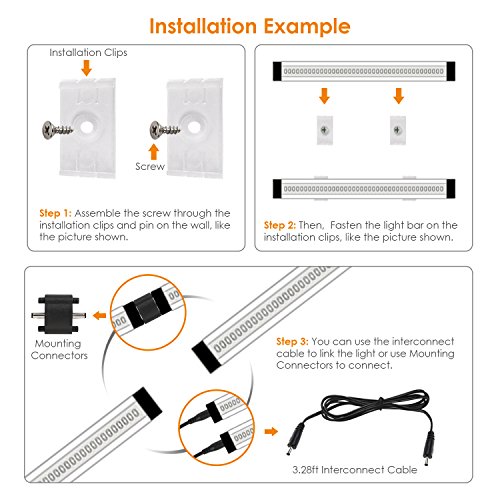 Installation Example

Installation Clips

Screw

Step 1: Assemble the screw through the installation clips and pin on the wall, like the picture shown.

Step 2: Then, Fasten the light bar on the installation clips, like the picture shown.

Mounting Connectors

Step 3: You can use the interconnect cable to link the light or use Mounting Connectors to connect.

3.28ft Interconnect Cable