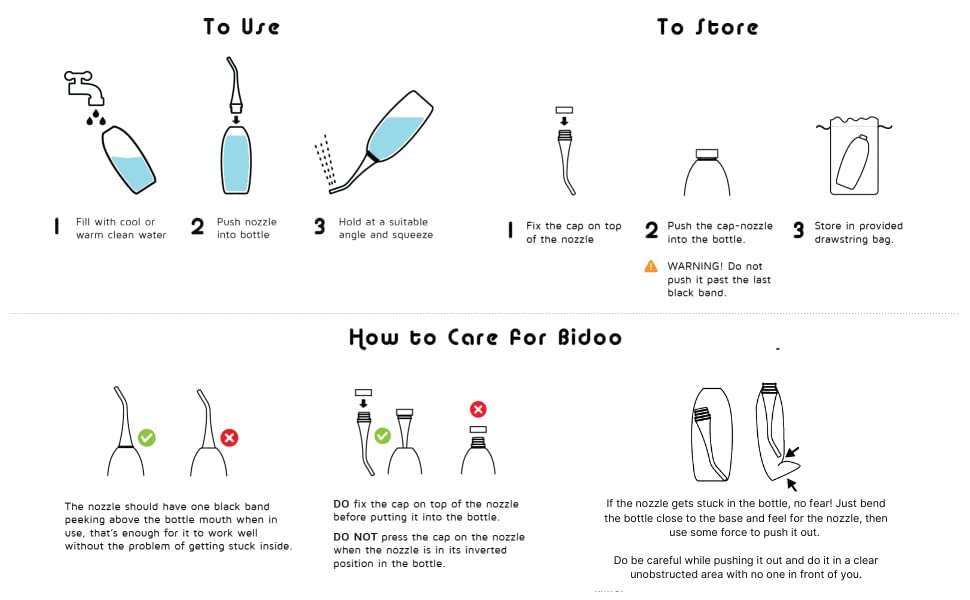 To Use

1 Fill with cool or warm clean water

2 Push nozzle into bottle

3 Hold at a suitable angle and squeeze

To Store

1 Fix the cap on top of the nozzle

2 Push the cap-nozzle into the bottle.

WARNING! Do not push it past the last black band.

3 Store in provided drawstring bag.

How to Care for Bidoo

The nozzle should have one black band peeking above the bottle mouth when in use, that's enough for it to work well without the problem of getting stuck inside.

DO fix the cap on top of the nozzle before putting it into the bottle.

DO NOT press the cap on the nozzle when the nozzle is in its inverted position in the bottle.

If the nozzle gets stuck in the bottle, no fear! Just bend the bottle close to the base and feel for the nozzle, then use some force to push it out.

Do be careful while pushing it out and do it in a clear unobstructed area with no one in front of you.