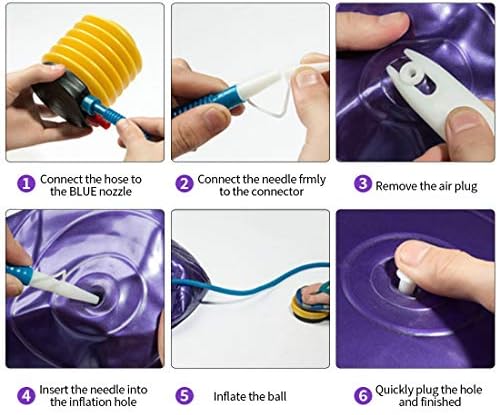 1 Connect the hose to the BLUE nozzle

2 Connect the needle frmly to the connector

3 Remove the air plug

4 Insert the needle into the inflation hole

5 Inflate the ball

6 Quickly plug the hole and finished