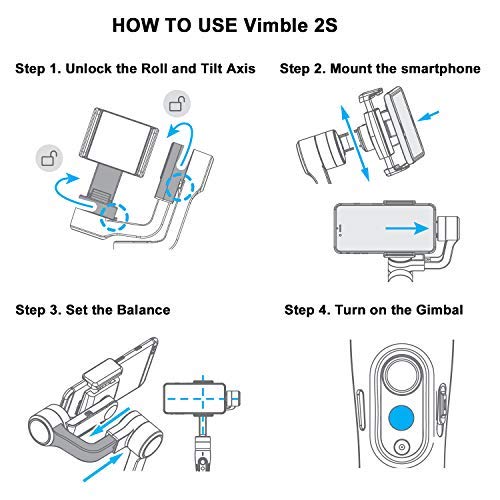 HOW TO USE Vimble 2S

Step 1. Unlock the Roll and Tilt Axis

Step 2. Mount the smartphone

Step 3. Set the Balance

Step 4. Turn on the Gimbal