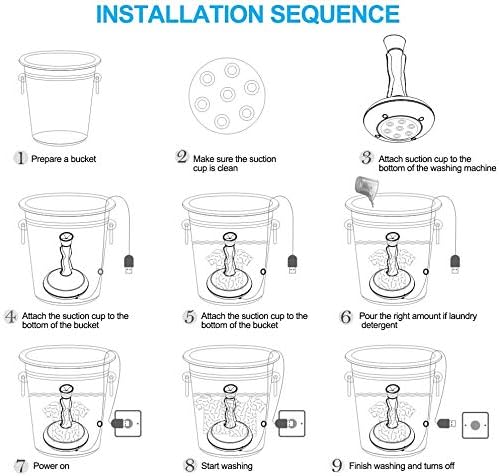 INSTALLATION SEQUENCE

1 Prepare a bucket

2 Make sure the suction cup is clean

3 Attach suction cup to the bottom of the washing machine

4 Attach the suction cup to the bottom of the bucket

5 Attach the suction cup to the bottom of the bucket

6 Pour the right amount if laundry detergent

7 Power on

8 Start washing

9 Finish washing and turns off