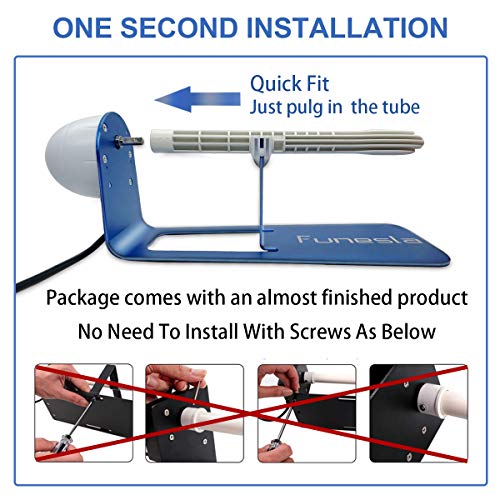 ONE SECOND INSTALLATION

Quick Fit
Just pulg in the tube

Funesla

Package comes with an almost finished product

No Need To Install With Screws As Below